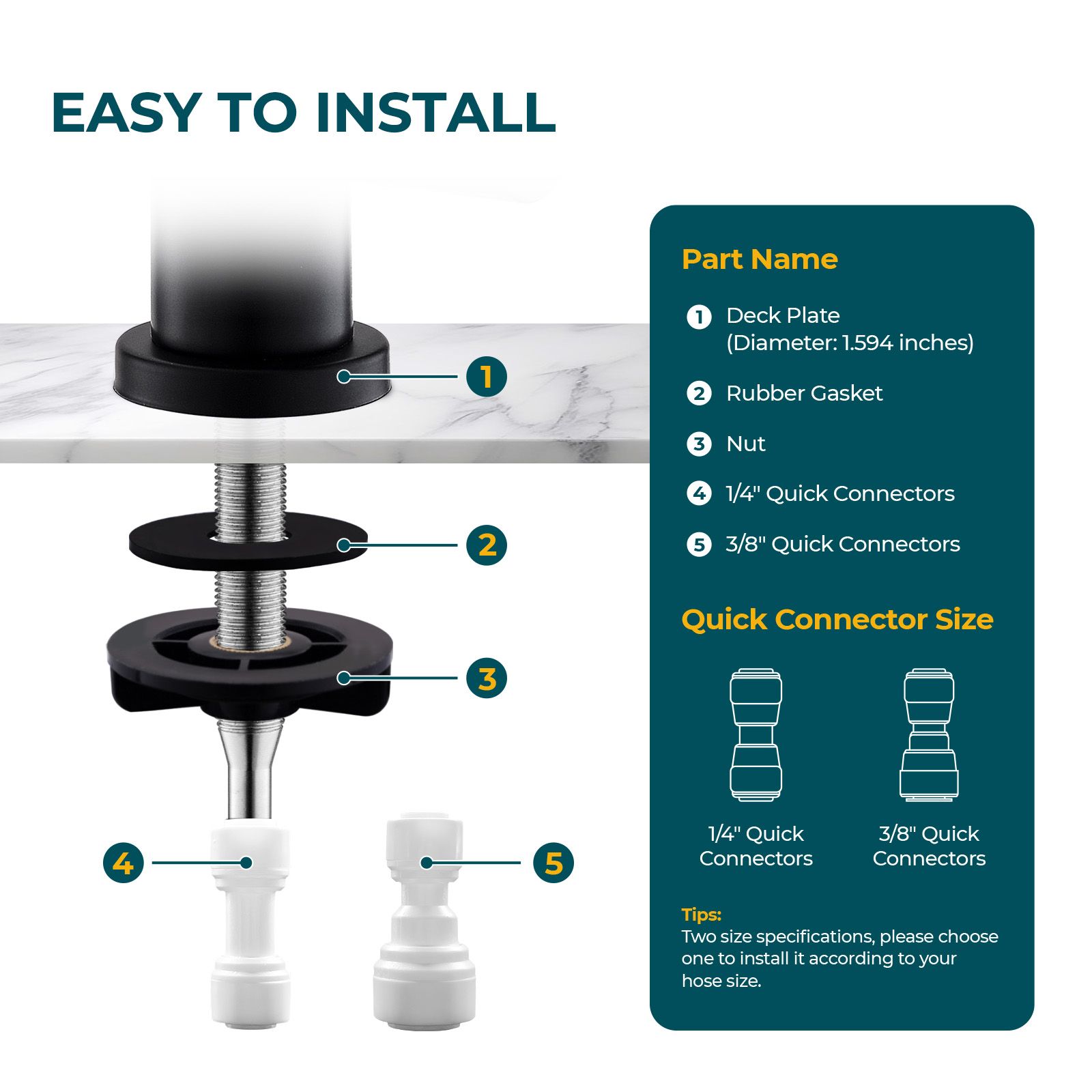 EASY TO INSTALL

1

2

3

4

5

Part Name

1 Deck Plate (Diameter: 1.594 inches)

2 Rubber Gasket

3 Nut

4 1/4" Quick Connectors

5 3/8" Quick Connectors

Quick Connector Size

1/4" Quick Connectors

3/8" Quick Connectors

Tips:
Two size specifications, please choose one to install it according to your hose size.